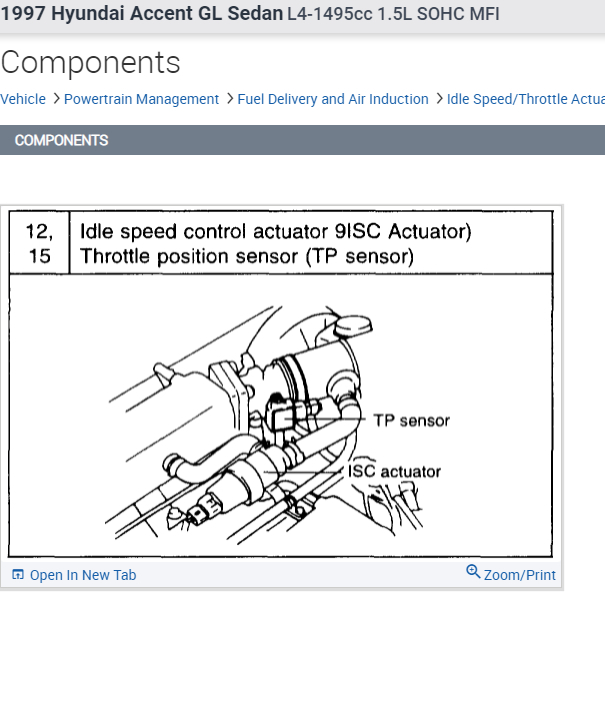 1997 Hyundai Accent GL Sedan L4-1495cc 1.5L SOHC MFI

Components

Vehicle > Powertrain Management > Fuel Delivery and Air Induction > Idle Speed/Throttle Actua

COMPONENTS

| 12, 15 | Idle speed control actuator 9ISC Actuator) Throttle position sensor (TP sensor) |
|---|---|

TP sensor

ISC actuator

Open In New Tab

Zoom/Print