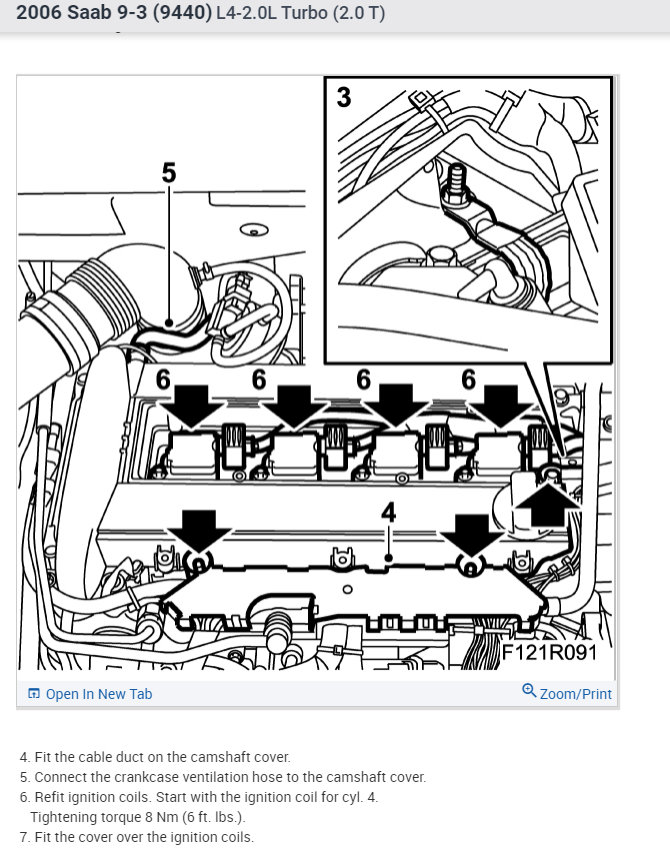 2006 Saab 9-3 (9440) L4-2.0L Turbo (2.0 T)

3

5

6 6 6 6

4

F121R091

Open In New Tab

Zoom/Print

4. Fit the cable duct on the camshaft cover.
5. Connect the crankcase ventilation hose to the camshaft cover.
6. Refit ignition coils. Start with the ignition coil for cyl. 4.
Tightening torque 8 Nm (6 ft. lbs.).
7. Fit the cover over the ignition coils.