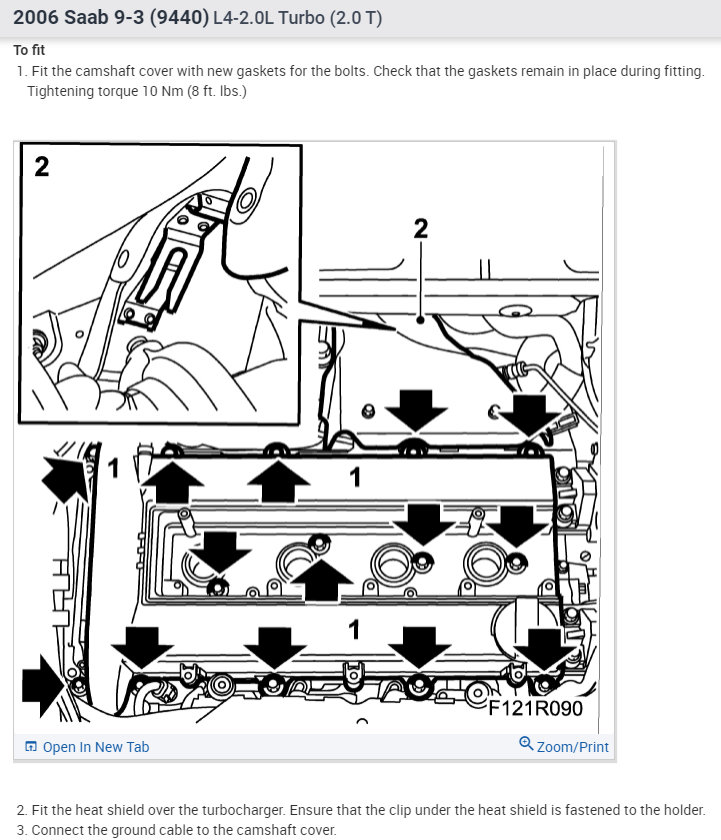 2006 Saab 9-3 (9440) L4-2.0L Turbo (2.0 T)

To fit

1. Fit the camshaft cover with new gaskets for the bolts. Check that the gaskets remain in place during fitting. Tightening torque 10 Nm (8 ft. lbs.)

2

2

1

1

1

F121R090

Open In New Tab

Zoom/Print

2. Fit the heat shield over the turbocharger. Ensure that the clip under the heat shield is fastened to the holder.
3. Connect the ground cable to the camshaft cover.