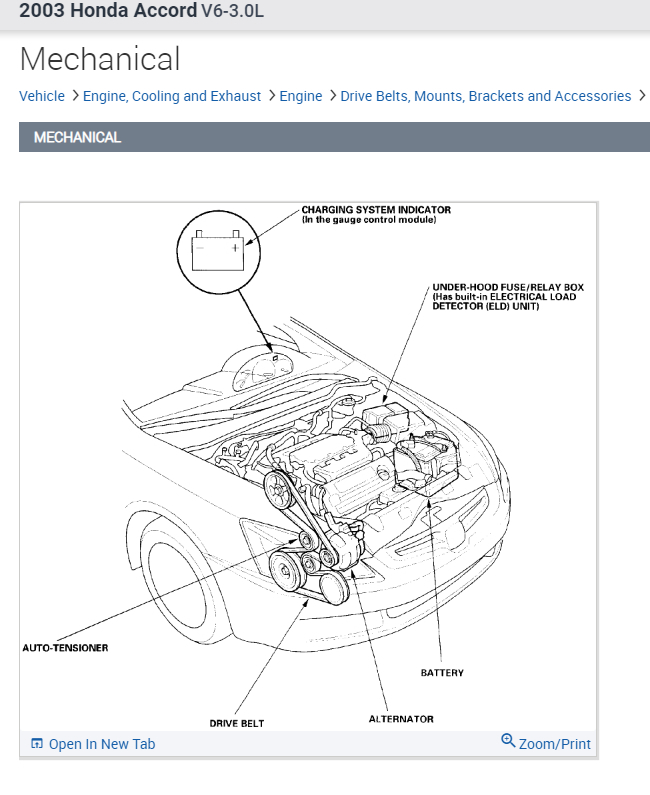 2003 Honda Accord V6-3.0L

Mechanical

Vehicle > Engine, Cooling and Exhaust > Engine > Drive Belts, Mounts, Brackets and Accessories >

MECHANICAL

CHARGING SYSTEM INDICATOR
(In the gauge control module)

UNDER-HOOD FUSE/RELAY BOX
(Has built-in ELECTRICAL LOAD DETECTOR (ELD) UNIT)

AUTO-TENSIONER

BATTERY

DRIVE BELT

ALTERNATOR

Open In New Tab

Zoom/Print