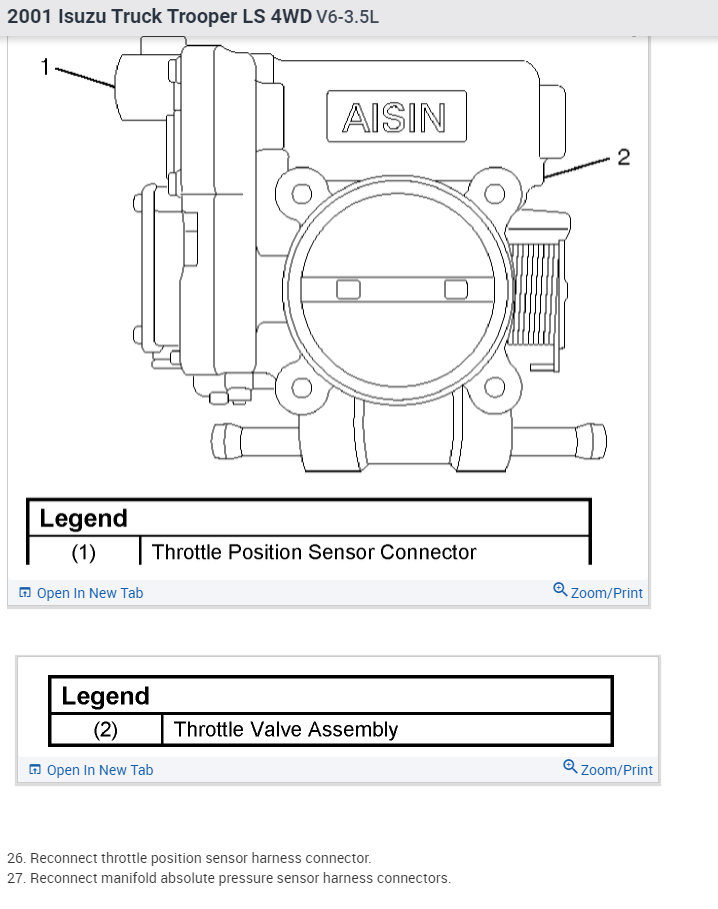 2001 Isuzu Truck Trooper LS 4WD V6-3.5L

1

AISIN

2

| Legend | |
|---|---|
| (1) | Throttle Position Sensor Connector |

Open In New Tab

Zoom/Print

| Legend | |
|---|---|
| (2) | Throttle Valve Assembly |

Open In New Tab

Zoom/Print

26. Reconnect throttle position sensor harness connector.
27. Reconnect manifold absolute pressure sensor harness connectors.