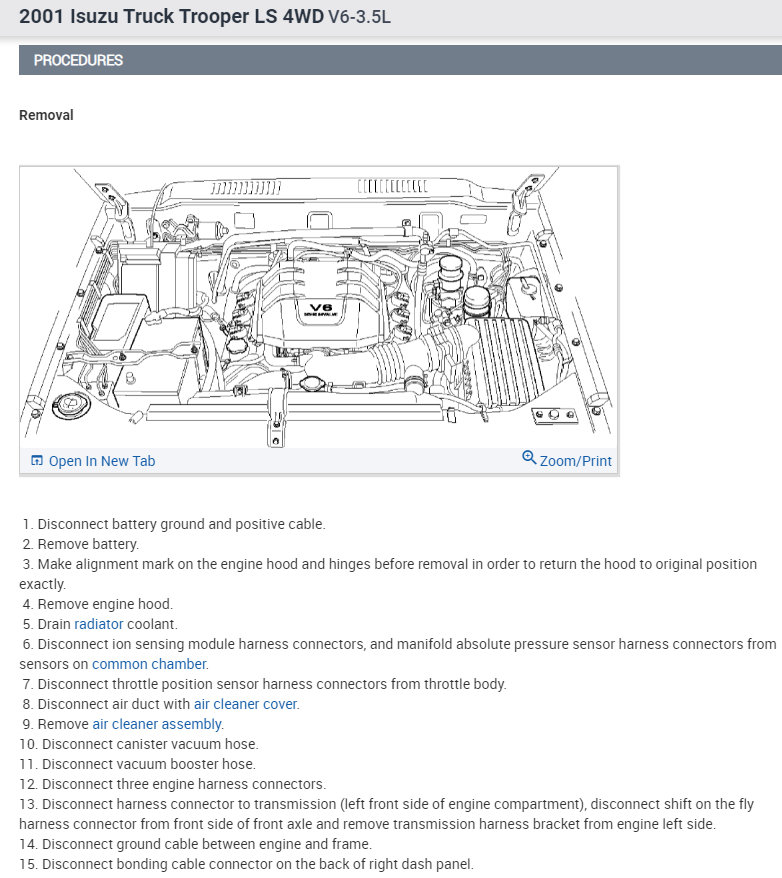 2001 Isuzu Truck Trooper LS 4WD V6-3.5L

PROCEDURES

Removal

V6

Open In New Tab

Zoom/Print

1. Disconnect battery ground and positive cable.
2. Remove battery.
3. Make alignment mark on the engine hood and hinges before removal in order to return the hood to original position exactly.
4. Remove engine hood.
5. Drain radiator coolant.
6. Disconnect ion sensing module harness connectors, and manifold absolute pressure sensor harness connectors from sensors on common chamber.
7. Disconnect throttle position sensor harness connectors from throttle body.
8. Disconnect air duct with air cleaner cover.
9. Remove air cleaner assembly.
10. Disconnect canister vacuum hose.
11. Disconnect vacuum booster hose.
12. Disconnect three engine harness connectors.
13. Disconnect harness connector to transmission (left front side of engine compartment), disconnect shift on the fly harness connector from front side of front axle and remove transmission harness bracket from engine left side.
14. Disconnect ground cable between engine and frame.
15. Disconnect bonding cable connector on the back of right dash panel.