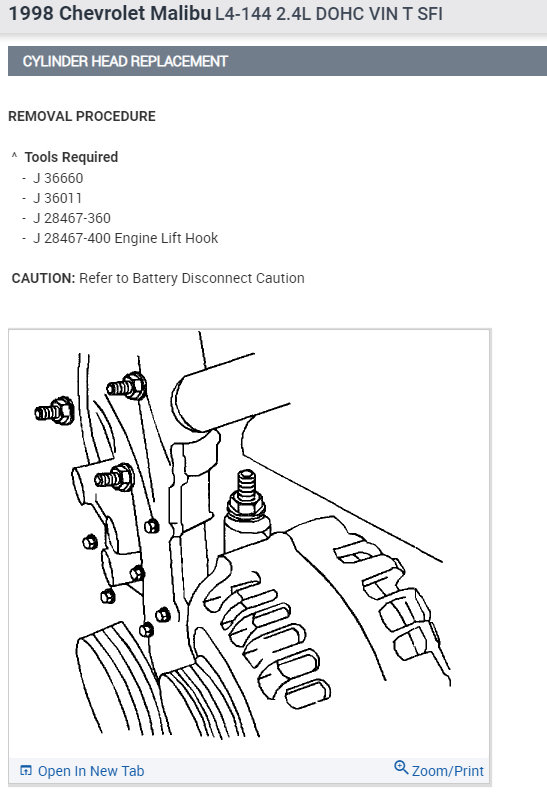 1998 Chevrolet Malibu L4-144 2.4L DOHC VIN T SFI

CYLINDER HEAD REPLACEMENT

REMOVAL PROCEDURE

^ Tools Required
- J 36660
- J 36011
- J 28467-360
- J 28467-400 Engine Lift Hook

CAUTION: Refer to Battery Disconnect Caution

Open In New Tab
Zoom/Print