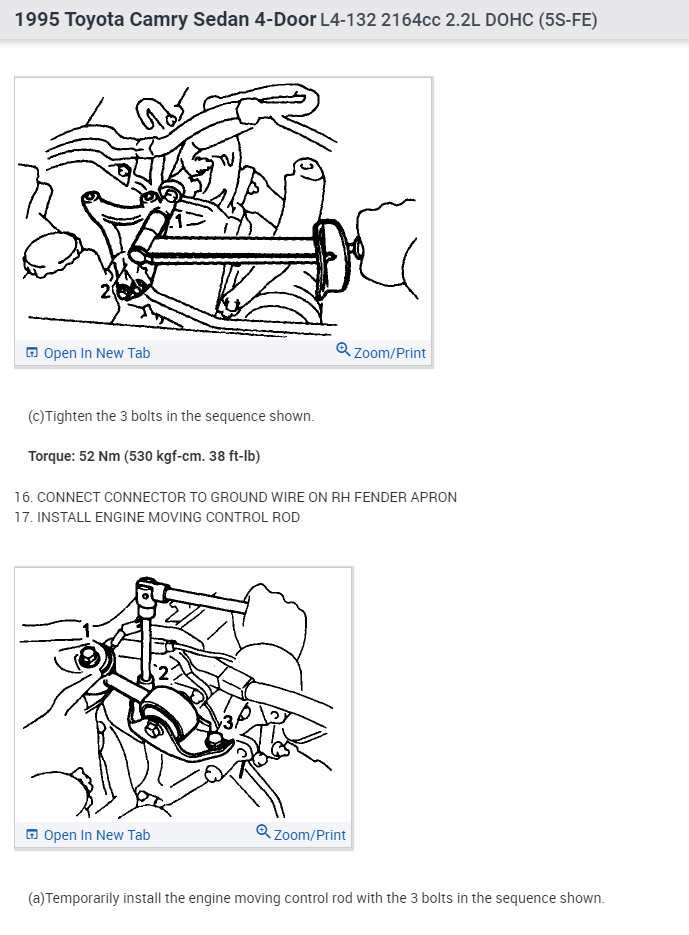 1995 Toyota Camry Sedan 4-Door L4-132 2164cc 2.2L DOHC (5S-FE)

1
2

Open In New Tab Zoom/Print

(c)Tighten the 3 bolts in the sequence shown.

Torque: 52 Nm (530 kgf-cm. 38 ft-lb)

16. CONNECT CONNECTOR TO GROUND WIRE ON RH FENDER APRON
17. INSTALL ENGINE MOVING CONTROL ROD

1
2
3

Open In New Tab Zoom/Print

(a)Temporarily install the engine moving control rod with the 3 bolts in the sequence shown.