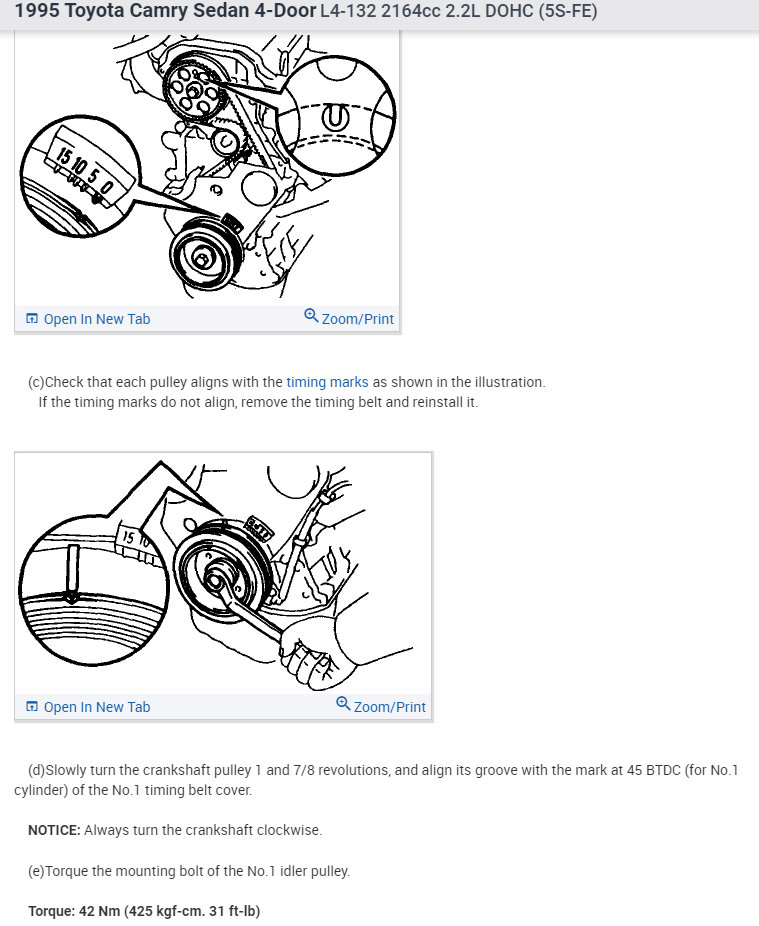 1995 Toyota Camry Sedan 4-Door L4-132 2164cc 2.2L DOHC (5S-FE)

15 10 5 0

Open In New Tab
Zoom/Print

(c)Check that each pulley aligns with the timing marks as shown in the illustration. If the timing marks do not align, remove the timing belt and reinstall it.

15 10

Open In New Tab
Zoom/Print

(d)Slowly turn the crankshaft pulley 1 and 7/8 revolutions, and align its groove with the mark at 45 BTDC (for No.1 cylinder) of the No.1 timing belt cover.

NOTICE: Always turn the crankshaft clockwise.

(e)Torque the mounting bolt of the No.1 idler pulley.

Torque: 42 Nm (425 kgf-cm. 31 ft-lb)