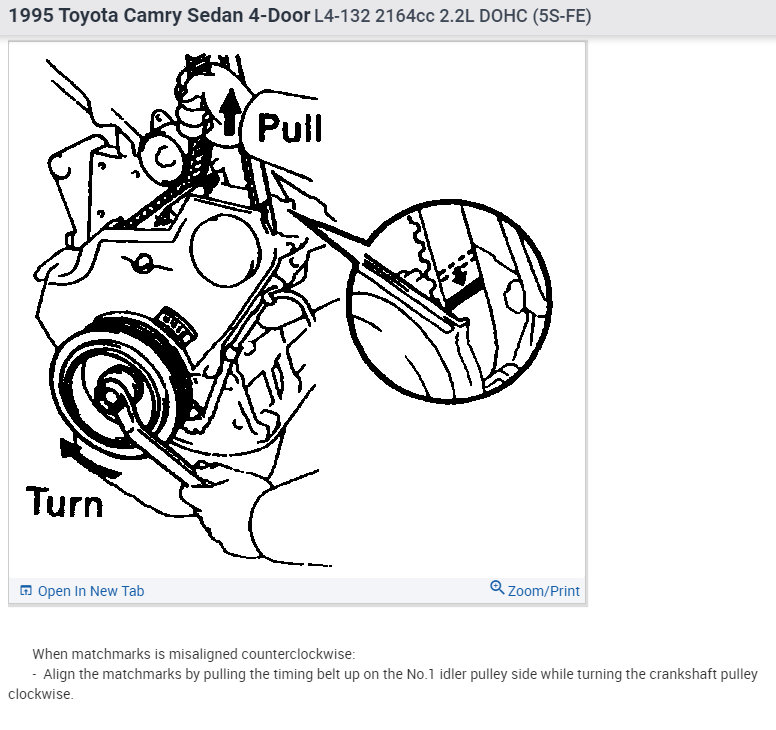 1995 Toyota Camry Sedan 4-Door L4-132 2164cc 2.2L DOHC (5S-FE)

Pull

Turn

Open In New Tab

Zoom/Print

When matchmarks is misaligned counterclockwise:

- Align the matchmarks by pulling the timing belt up on the No.1 idler pulley side while turning the crankshaft pulley clockwise.