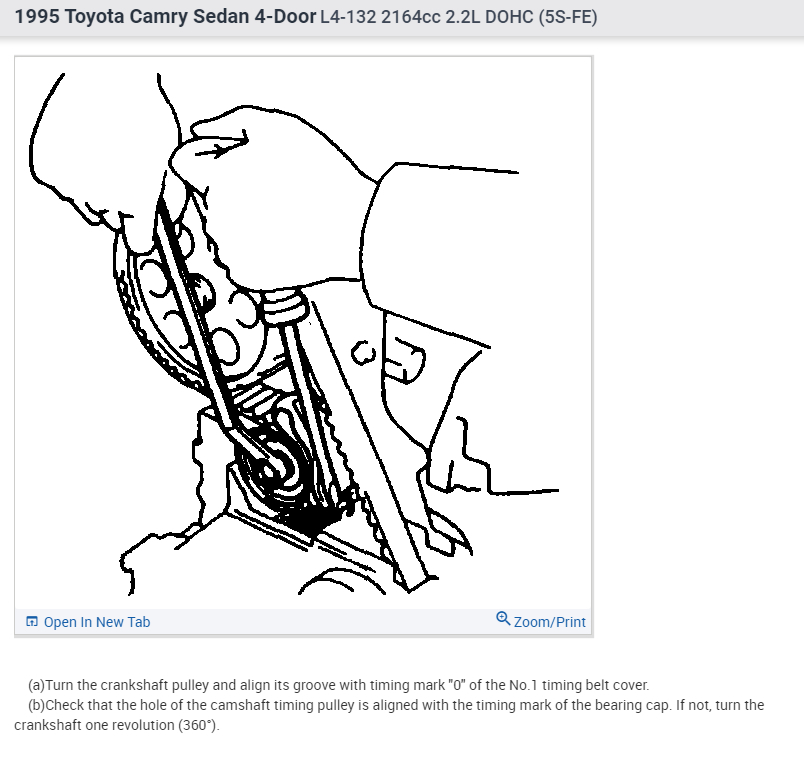 1995 Toyota Camry Sedan 4-Door L4-132 2164cc 2.2L DOHC (5S-FE)

Open In New Tab

Zoom/Print

(a)Turn the crankshaft pulley and align its groove with timing mark "0" of the No.1 timing belt cover.

(b)Check that the hole of the camshaft timing pulley is aligned with the timing mark of the bearing cap. If not, turn the crankshaft one revolution (360°).