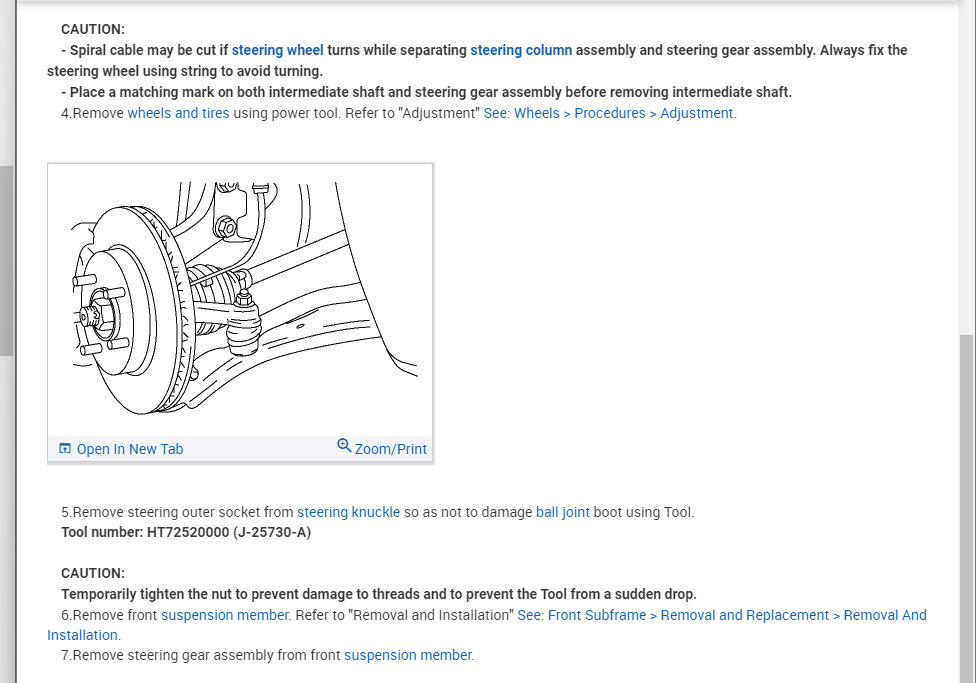 CAUTION:
- Spiral cable may be cut if steering wheel turns while separating steering column assembly and steering gear assembly. Always fix the steering wheel using string to avoid turning.
- Place a matching mark on both intermediate shaft and steering gear assembly before removing intermediate shaft.
4.Remove wheels and tires using power tool. Refer to "Adjustment" See: Wheels > Procedures > Adjustment.

Open In New Tab
Zoom/Print

5.Remove steering outer socket from steering knuckle so as not to damage ball joint boot using Tool.
Tool number: HT72520000 (J-25730-A)

CAUTION:
Temporarily tighten the nut to prevent damage to threads and to prevent the Tool from a sudden drop.
6.Remove front suspension member. Refer to "Removal and Installation" See: Front Subframe > Removal and Replacement > Removal And Installation.
7.Remove steering gear assembly from front suspension member.