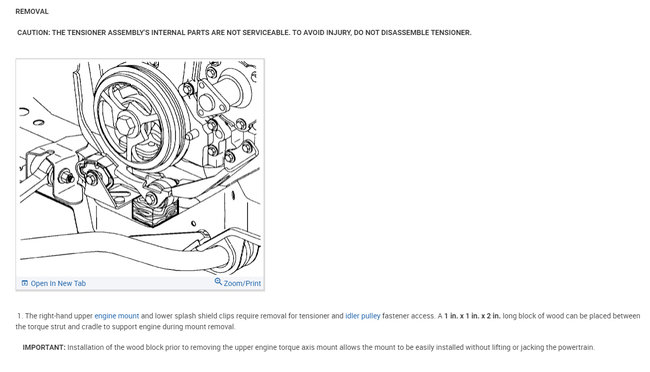 REMOVAL

CAUTION: THE TENSIONER ASSEMBLY'S INTERNAL PARTS ARE NOT SERVICEABLE. TO AVOID INJURY, DO NOT DISASSEMBLE TENSIONER.

Open In New Tab

Zoom/Print

1. The right-hand upper engine mount and lower splash shield clips require removal for tensioner and idler pulley fastener access. A 1 in. x 1 in. x 2 in. long block of wood can be placed between the torque strut and cradle to support engine during mount removal.

IMPORTANT: Installation of the wood block prior to removing the upper engine torque axis mount allows the mount to be easily installed without lifting or jacking the powertrain.