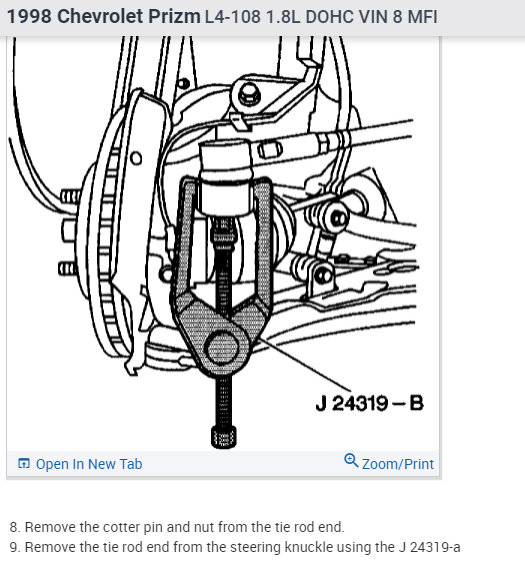 1998 Chevrolet Prizm L4-108 1.8L DOHC VIN 8 MFI

J 24319 – B

Open In New Tab

Zoom/Print

8. Remove the cotter pin and nut from the tie rod end.
9. Remove the tie rod end from the steering knuckle using the J 24319-a