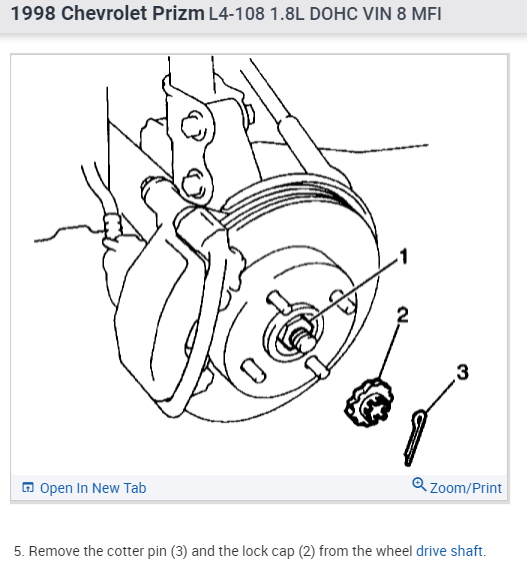 1998 Chevrolet Prizm L4-108 1.8L DOHC VIN 8 MFI

1
2
3

Open In New Tab

Zoom/Print

5. Remove the cotter pin (3) and the lock cap (2) from the wheel drive shaft.