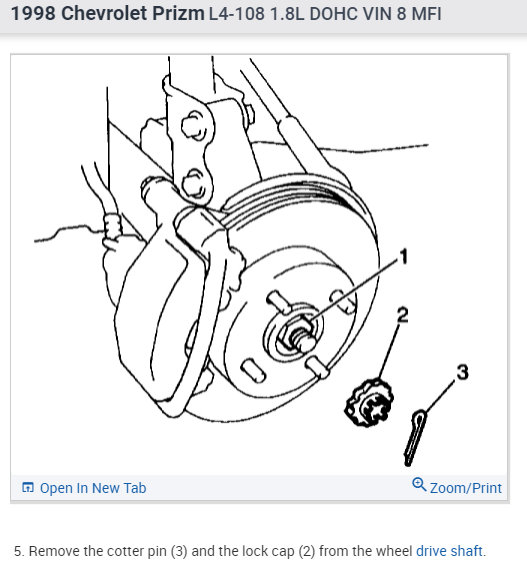 1998 Chevrolet Prizm L4-108 1.8L DOHC VIN 8 MFI

1
2
3

Open In New Tab

Zoom/Print

5. Remove the cotter pin (3) and the lock cap (2) from the wheel drive shaft.