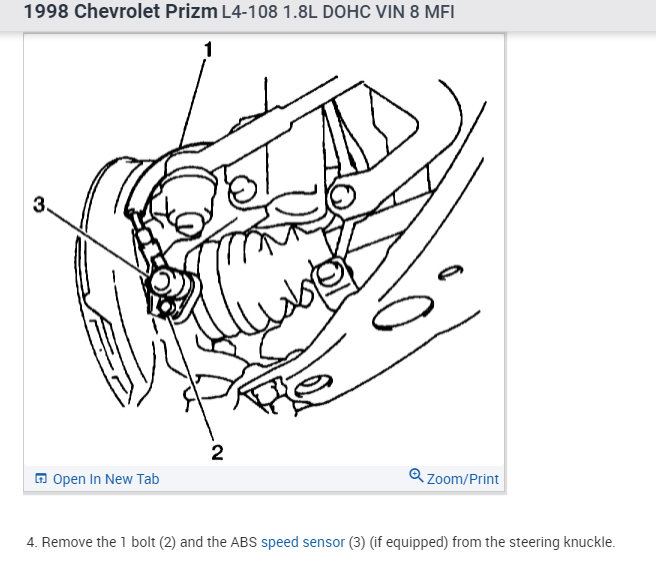 1998 Chevrolet Prizm L4-108 1.8L DOHC VIN 8 MFI

1

3

2

Open In New Tab

Zoom/Print

4. Remove the 1 bolt (2) and the ABS speed sensor (3) (if equipped) from the steering knuckle.