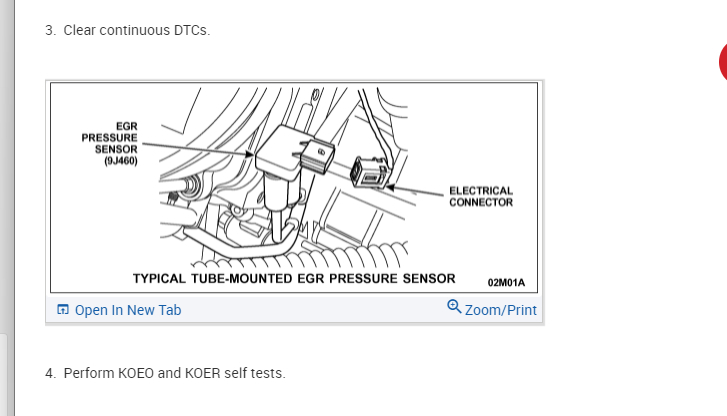 3. Clear continuous DTCs.

EGR PRESSURE SENSOR (9J460)

ELECTRICAL CONNECTOR

TYPICAL TUBE-MOUNTED EGR PRESSURE SENSOR

02M01A

Open In New Tab

Zoom/Print

4. Perform KOEO and KOER self tests.