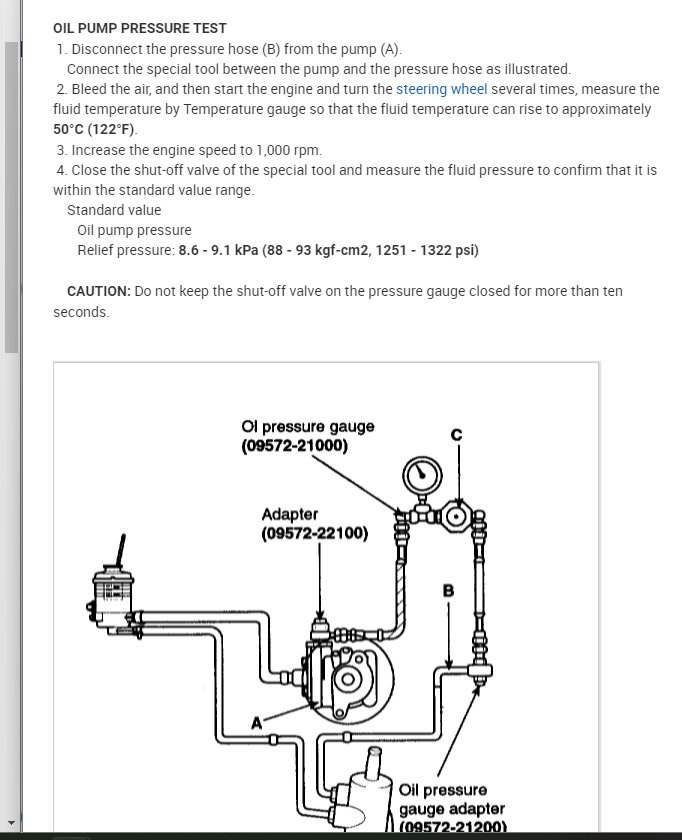 OIL PUMP PRESSURE TEST

1. Disconnect the pressure hose (B) from the pump (A).

Connect the special tool between the pump and the pressure hose as illustrated.

2. Bleed the air, and then start the engine and turn the steering wheel several times, measure the fluid temperature by Temperature gauge so that the fluid temperature can rise to approximately 50°C (122°F).

3. Increase the engine speed to 1,000 rpm.

4. Close the shut-off valve of the special tool and measure the fluid pressure to confirm that it is within the standard value range.

Standard value

Oil pump pressure

Relief pressure: 8.6 - 9.1 kPa (88 - 93 kgf-cm2, 1251 - 1322 psi)

CAUTION: Do not keep the shut-off valve on the pressure gauge closed for more than ten seconds.

Ol pressure gauge
(09572-21000)

C

Adapter
(09572-22100)

B

A

Oil pressure
gauge adapter
(09572-21200)