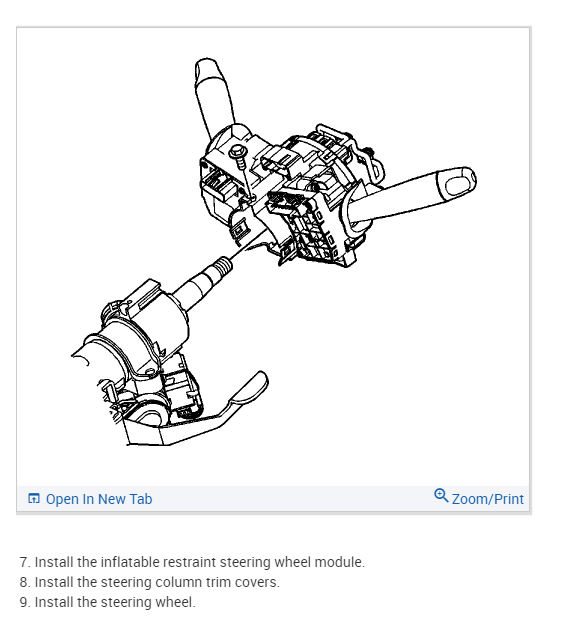 Open In New Tab

Zoom/Print

7. Install the inflatable restraint steering wheel module.
8. Install the steering column trim covers.
9. Install the steering wheel.