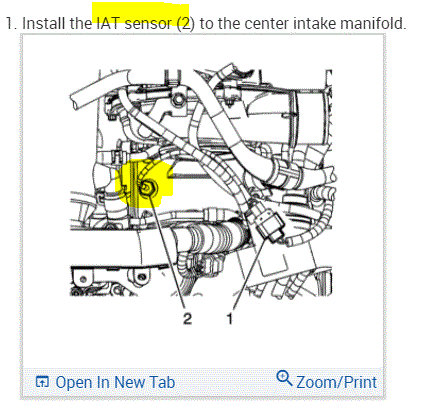 1. Install the IAT sensor (2) to the center intake manifold.

2 1

Open In New Tab

Zoom/Print