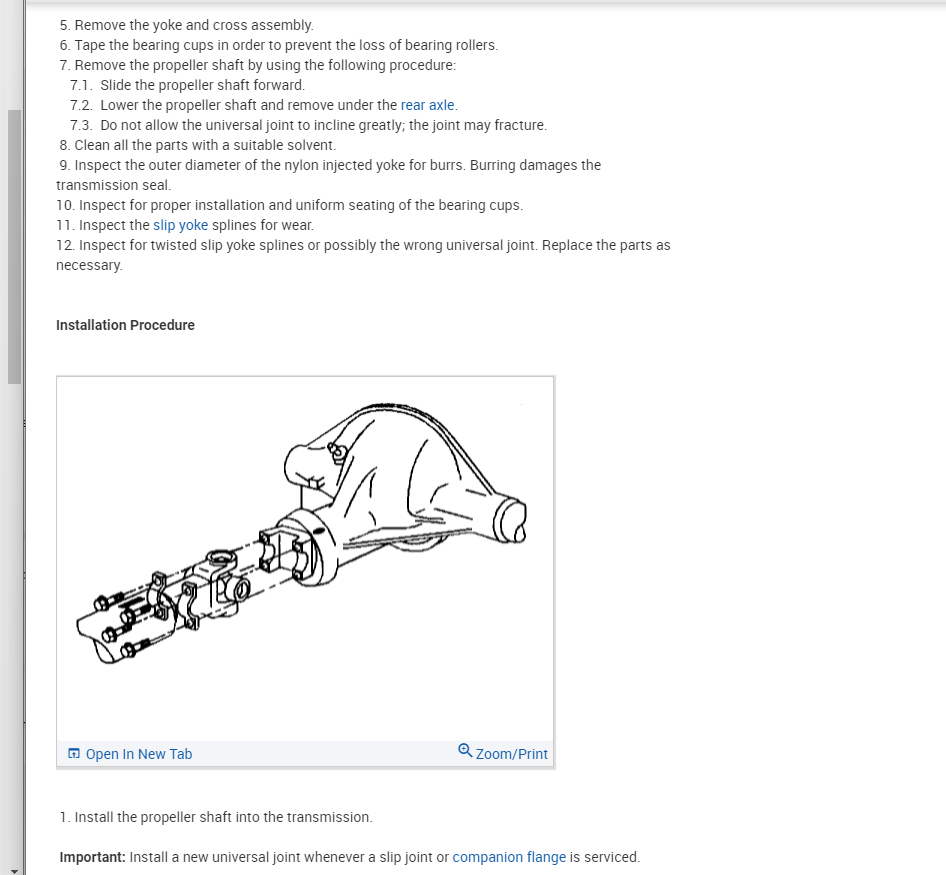 5. Remove the yoke and cross assembly.
6. Tape the bearing cups in order to prevent the loss of bearing rollers.
7. Remove the propeller shaft by using the following procedure:
7.1. Slide the propeller shaft forward.
7.2. Lower the propeller shaft and remove under the rear axle.
7.3. Do not allow the universal joint to incline greatly; the joint may fracture.
8. Clean all the parts with a suitable solvent.
9. Inspect the outer diameter of the nylon injected yoke for burrs. Burring damages the transmission seal.
10. Inspect for proper installation and uniform seating of the bearing cups.
11. Inspect the slip yoke splines for wear.
12. Inspect for twisted slip yoke splines or possibly the wrong universal joint. Replace the parts as necessary.

Installation Procedure

Open In New Tab

Zoom/Print

1. Install the propeller shaft into the transmission.

Important: Install a new universal joint whenever a slip joint or companion flange is serviced.