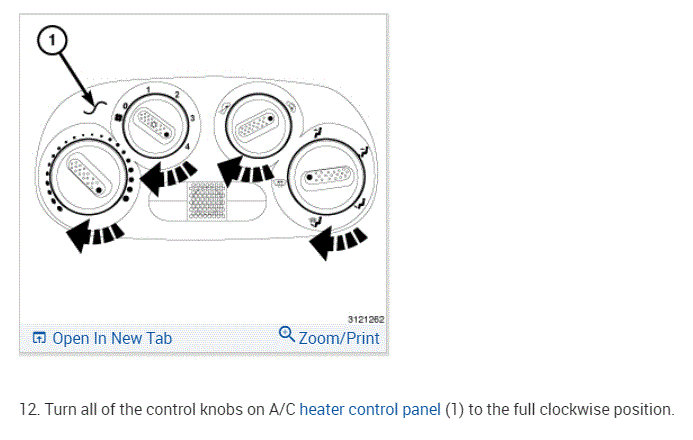 1

0 1 2 3 4

3121262

Open In New Tab

Zoom/Print

12. Turn all of the control knobs on A/C heater control panel (1) to the full clockwise position.