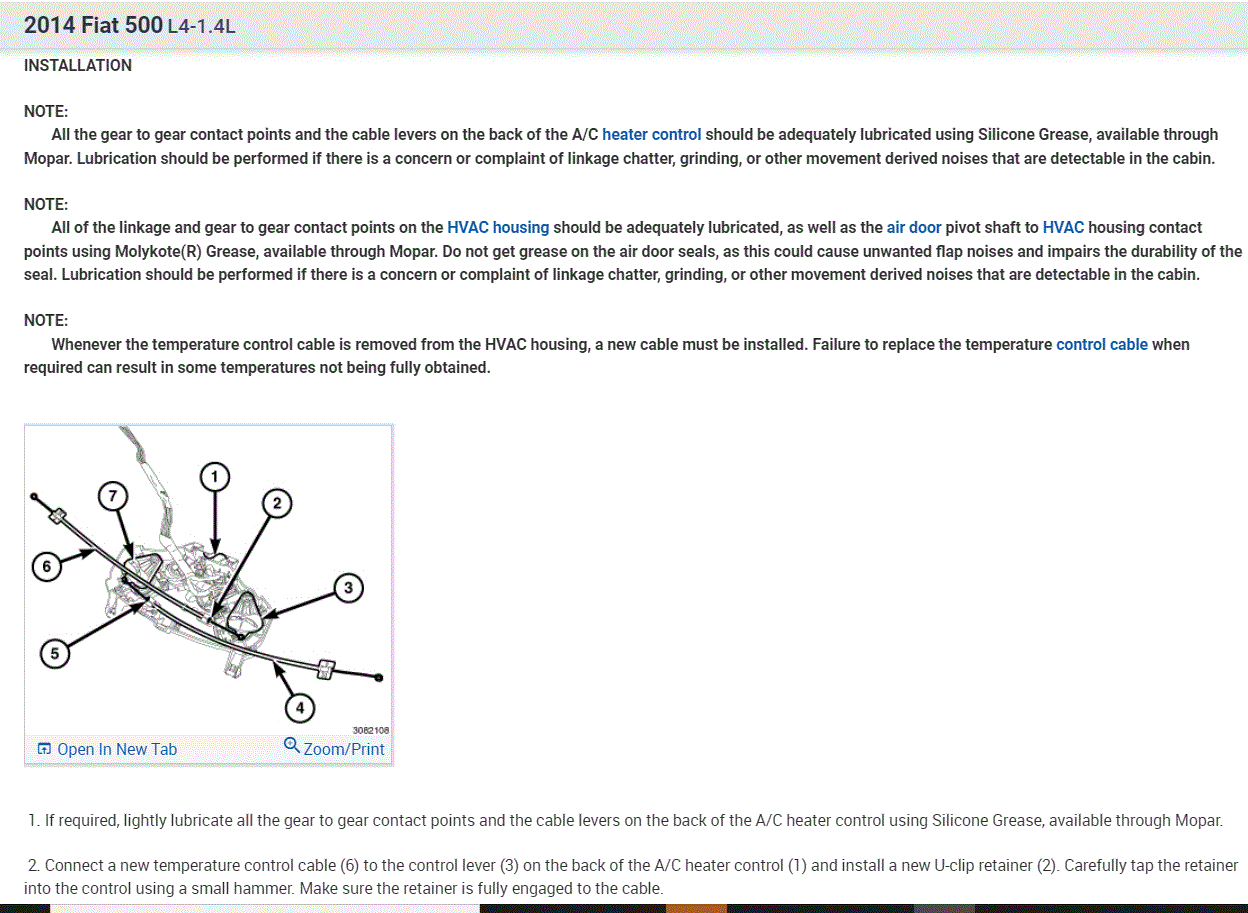 2014 Fiat 500 L4-1.4L

INSTALLATION

NOTE:
All the gear to gear contact points and the cable levers on the back of the A/C heater control should be adequately lubricated using Silicone Grease, available through Mopar. Lubrication should be performed if there is a concern or complaint of linkage chatter, grinding, or other movement derived noises that are detectable in the cabin.

NOTE:
All of the linkage and gear to gear contact points on the HVAC housing should be adequately lubricated, as well as the air door pivot shaft to HVAC housing contact points using Molykote(R) Grease, available through Mopar. Do not get grease on the air door seals, as this could cause unwanted flap noises and impairs the durability of the seal. Lubrication should be performed if there is a concern or complaint of linkage chatter, grinding, or other movement derived noises that are detectable in the cabin.

NOTE:
Whenever the temperature control cable is removed from the HVAC housing, a new cable must be installed. Failure to replace the temperature control cable when required can result in some temperatures not being fully obtained.

1
2
3
4
5
6
7
3082108

Open In New Tab
Zoom/Print

1. If required, lightly lubricate all the gear to gear contact points and the cable levers on the back of the A/C heater control using Silicone Grease, available through Mopar.

2. Connect a new temperature control cable (6) to the control lever (3) on the back of the A/C heater control (1) and install a new U-clip retainer (2). Carefully tap the retainer into the control using a small hammer. Make sure the retainer is fully engaged to the cable.