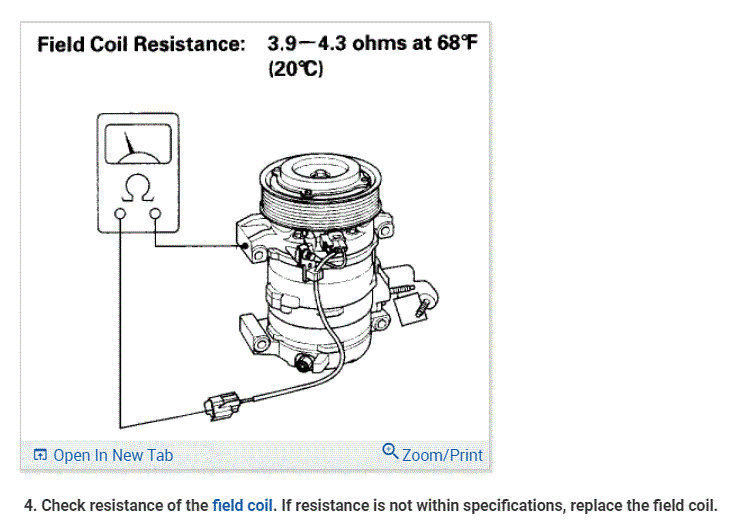 Field Coil Resistance: 3.9—4.3 ohms at 68°F (20°C)

Ω

Open In New Tab

Zoom/Print

4. Check resistance of the field coil. If resistance is not within specifications, replace the field coil.