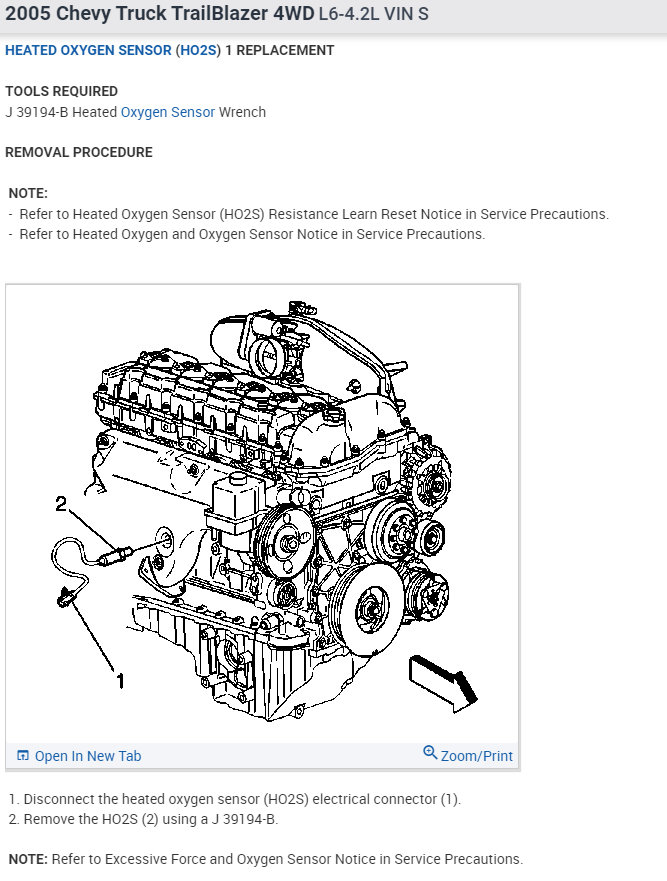 2005 Chevy Truck TrailBlazer 4WD L6-4.2L VIN S

HEATED OXYGEN SENSOR (HO2S) 1 REPLACEMENT

TOOLS REQUIRED
J 39194-B Heated Oxygen Sensor Wrench

REMOVAL PROCEDURE

NOTE:
- Refer to Heated Oxygen Sensor (HO2S) Resistance Learn Reset Notice in Service Precautions.
- Refer to Heated Oxygen and Oxygen Sensor Notice in Service Precautions.

2

1

Open In New Tab

Zoom/Print

1. Disconnect the heated oxygen sensor (HO2S) electrical connector (1).
2. Remove the HO2S (2) using a J 39194-B.

NOTE: Refer to Excessive Force and Oxygen Sensor Notice in Service Precautions.