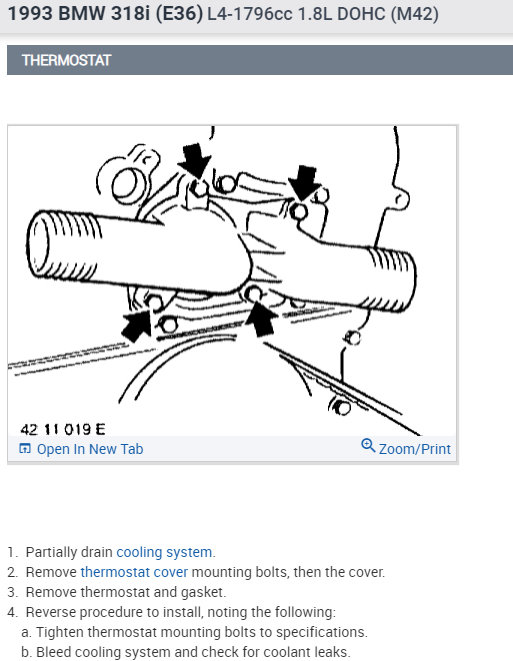 1993 BMW 318i (E36) L4-1796cc 1.8L DOHC (M42)

THERMOSTAT

42 11 019 E

Open In New Tab

Zoom/Print

1. Partially drain cooling system.
2. Remove thermostat cover mounting bolts, then the cover.
3. Remove thermostat and gasket.
4. Reverse procedure to install, noting the following:
a. Tighten thermostat mounting bolts to specifications.
b. Bleed cooling system and check for coolant leaks.