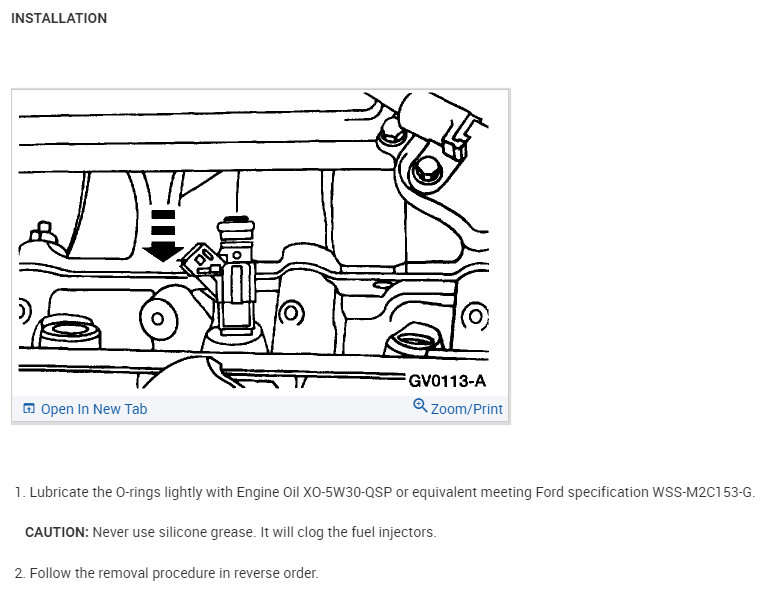 INSTALLATION

GV0113-A

Open In New Tab

Zoom/Print

1. Lubricate the O-rings lightly with Engine Oil XO-5W30-QSP or equivalent meeting Ford specification WSS-M2C153-G.

CAUTION: Never use silicone grease. It will clog the fuel injectors.

2. Follow the removal procedure in reverse order.