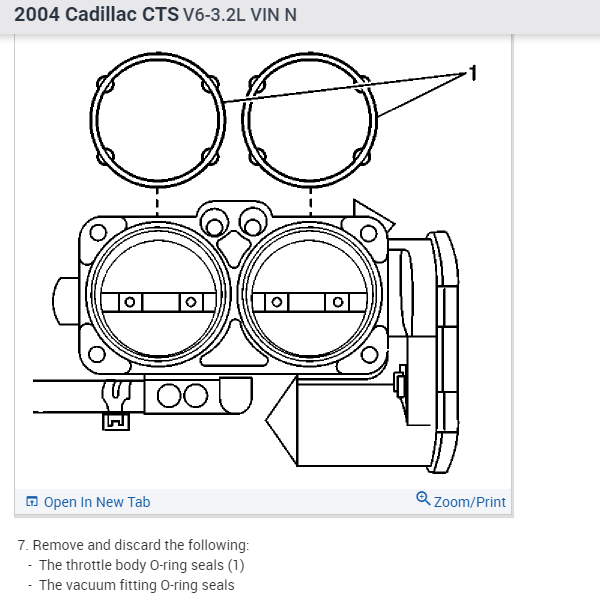 2004 Cadillac CTS V6-3.2L VIN N

1

Open In New Tab

Zoom/Print

7. Remove and discard the following:
- The throttle body O-ring seals (1)
- The vacuum fitting O-ring seals