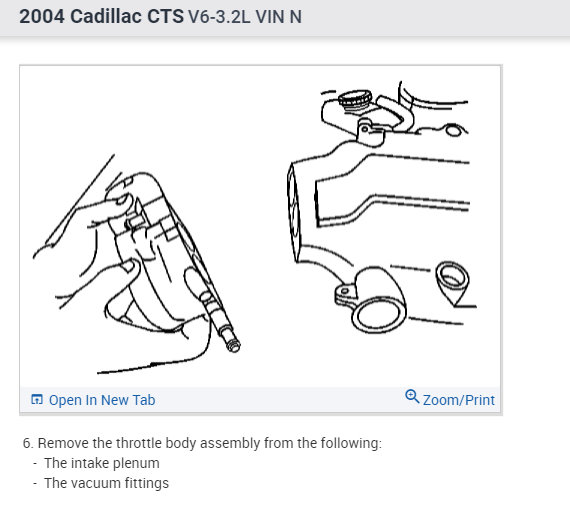 2004 Cadillac CTS V6-3.2L VIN N

Open In New Tab

Zoom/Print

6. Remove the throttle body assembly from the following:
- The intake plenum
- The vacuum fittings