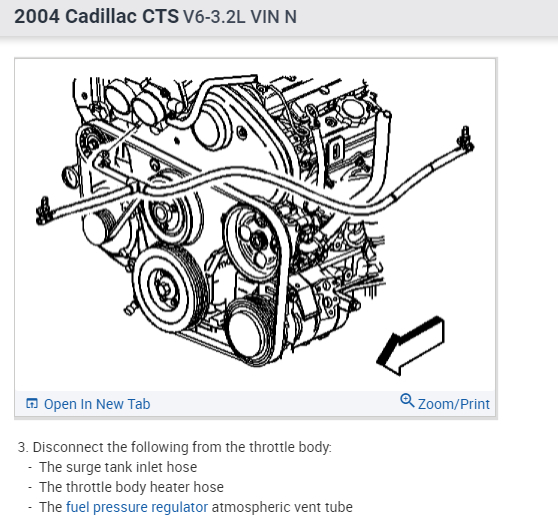 2004 Cadillac CTS V6-3.2L VIN N

Open In New Tab

Zoom/Print

3. Disconnect the following from the throttle body:

- The surge tank inlet hose
- The throttle body heater hose
- The fuel pressure regulator atmospheric vent tube