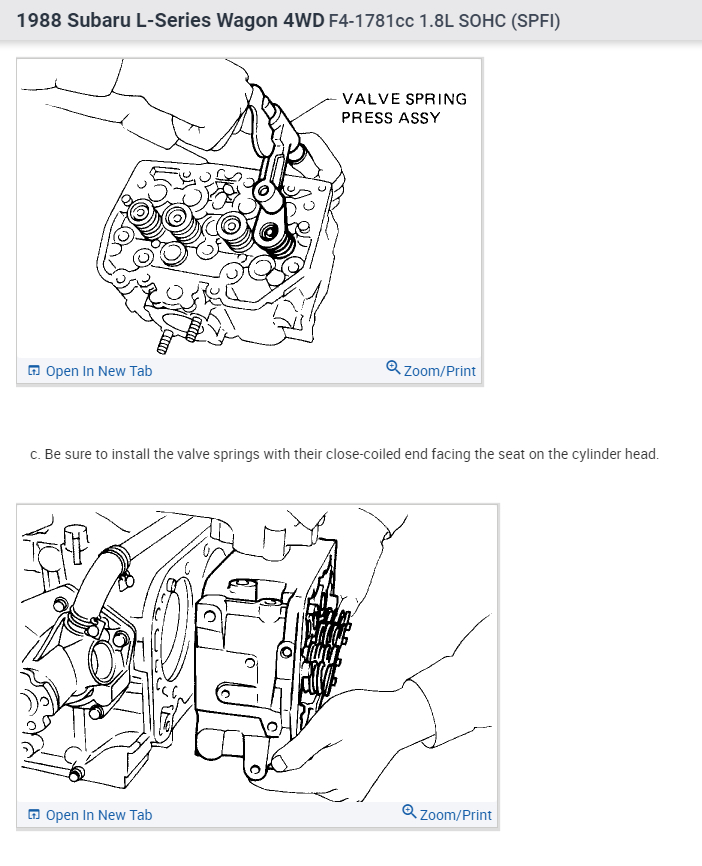 1988 Subaru L-Series Wagon 4WD F4-1781cc 1.8L SOHC (SPFI)

VALVE SPRING PRESS ASSY

Open In New Tab

Zoom/Print

c. Be sure to install the valve springs with their close-coiled end facing the seat on the cylinder head.

Open In New Tab

Zoom/Print