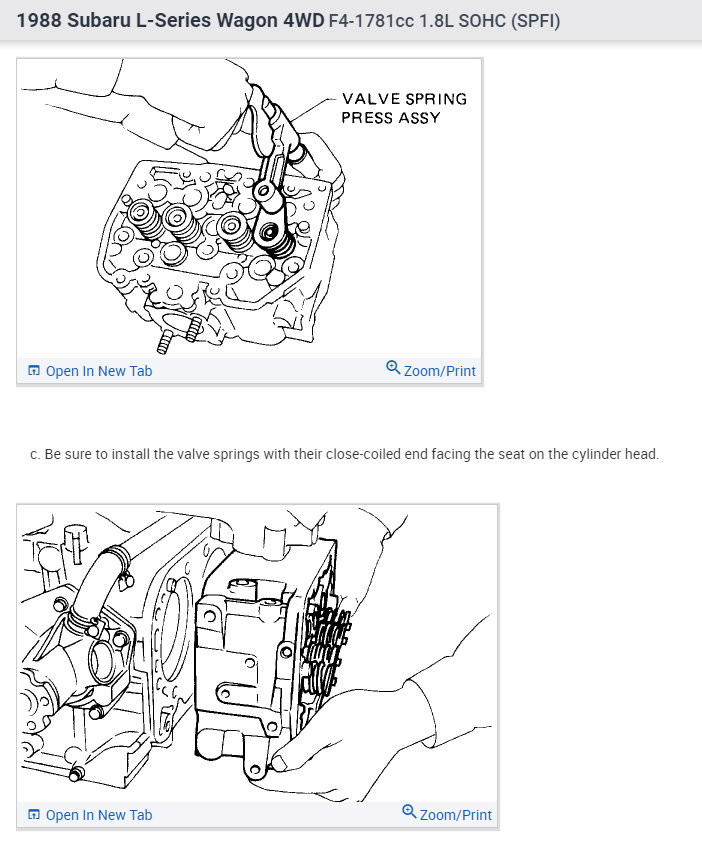 1988 Subaru L-Series Wagon 4WD F4-1781cc 1.8L SOHC (SPFI)

VALVE SPRING PRESS ASSY

Open In New Tab
Zoom/Print

c. Be sure to install the valve springs with their close-coiled end facing the seat on the cylinder head.

Open In New Tab
Zoom/Print