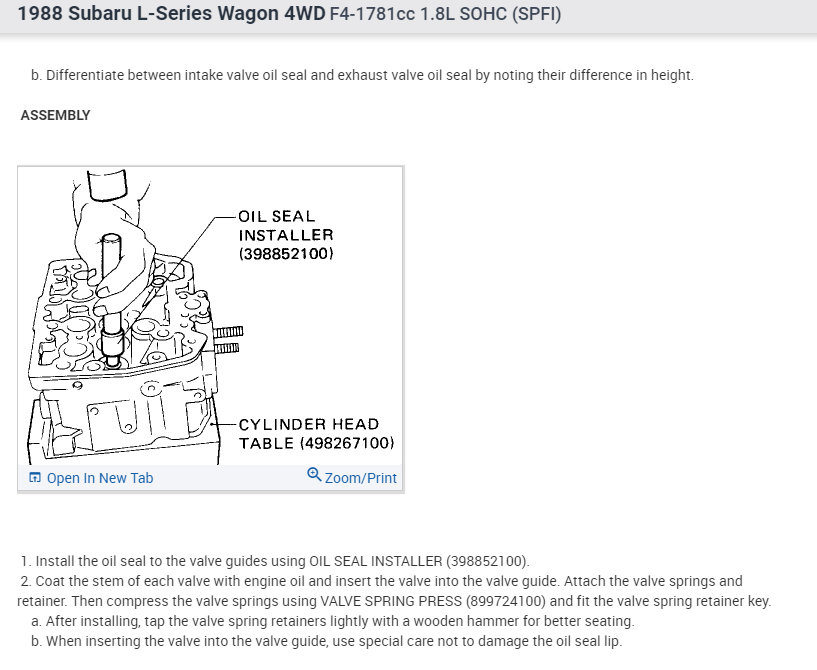 1988 Subaru L-Series Wagon 4WD F4-1781cc 1.8L SOHC (SPFI)

b. Differentiate between intake valve oil seal and exhaust valve oil seal by noting their difference in height.

ASSEMBLY

OIL SEAL INSTALLER (398852100)

CYLINDER HEAD TABLE (498267100)

Open In New Tab

Zoom/Print

1. Install the oil seal to the valve guides using OIL SEAL INSTALLER (398852100).
2. Coat the stem of each valve with engine oil and insert the valve into the valve guide. Attach the valve springs and retainer. Then compress the valve springs using VALVE SPRING PRESS (899724100) and fit the valve spring retainer key.
a. After installing, tap the valve spring retainers lightly with a wooden hammer for better seating.
b. When inserting the valve into the valve guide, use special care not to damage the oil seal lip.