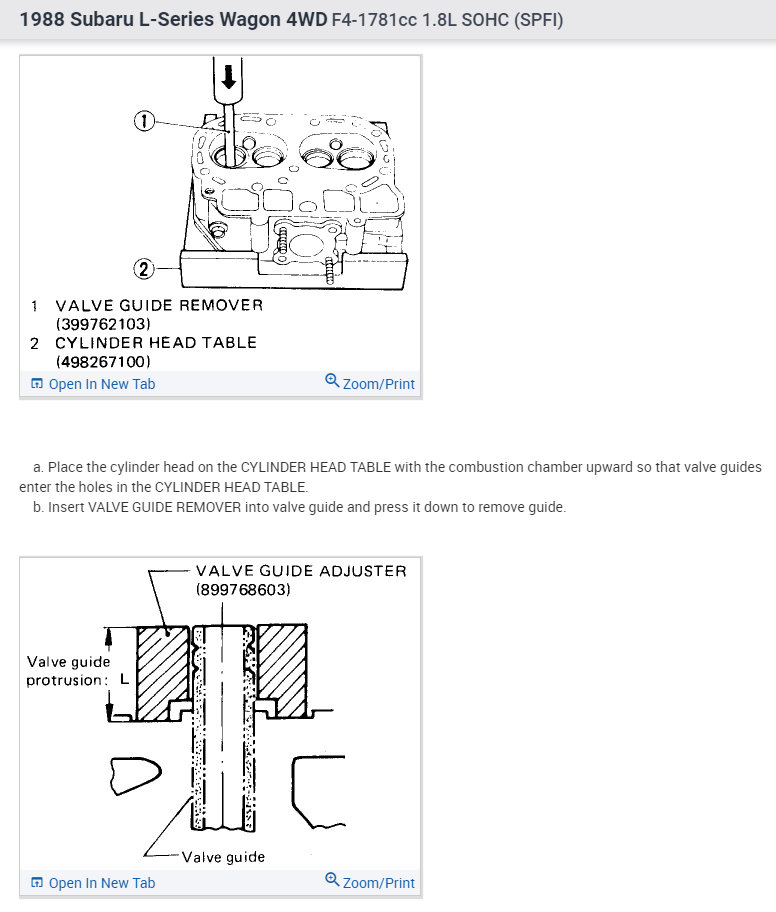 1988 Subaru L-Series Wagon 4WD F4-1781cc 1.8L SOHC (SPFI)

1
2
1 VALVE GUIDE REMOVER (399762103)
2 CYLINDER HEAD TABLE (498267100)

Open In New Tab
Zoom/Print

a. Place the cylinder head on the CYLINDER HEAD TABLE with the combustion chamber upward so that valve guides enter the holes in the CYLINDER HEAD TABLE.
b. Insert VALVE GUIDE REMOVER into valve guide and press it down to remove guide.

VALVE GUIDE ADJUSTER (899768603)
Valve guide protrusion: L
Valve guide

Open In New Tab
Zoom/Print