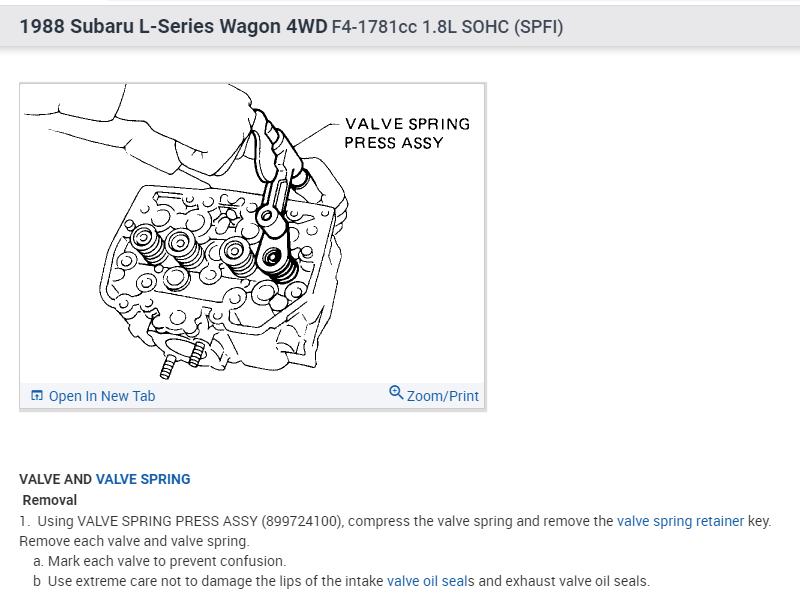 1988 Subaru L-Series Wagon 4WD F4-1781cc 1.8L SOHC (SPFI)

VALVE SPRING PRESS ASSY

Open In New Tab

Zoom/Print

VALVE AND VALVE SPRING

Removal

1. Using VALVE SPRING PRESS ASSY (899724100), compress the valve spring and remove the valve spring retainer key. Remove each valve and valve spring.

a. Mark each valve to prevent confusion.

b Use extreme care not to damage the lips of the intake valve oil seals and exhaust valve oil seals.