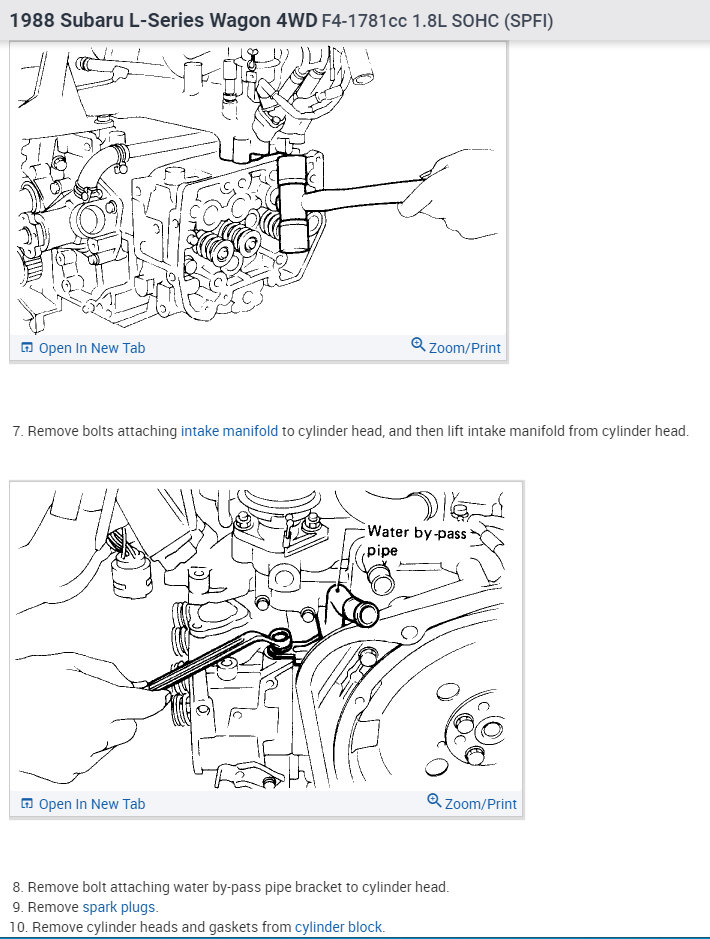 1988 Subaru L-Series Wagon 4WD F4-1781cc 1.8L SOHC (SPFI)

Open In New Tab

Zoom/Print

7. Remove bolts attaching intake manifold to cylinder head, and then lift intake manifold from cylinder head.

Water by-pass pipe

Open In New Tab

Zoom/Print

8. Remove bolt attaching water by-pass pipe bracket to cylinder head.
9. Remove spark plugs.
10. Remove cylinder heads and gaskets from cylinder block.