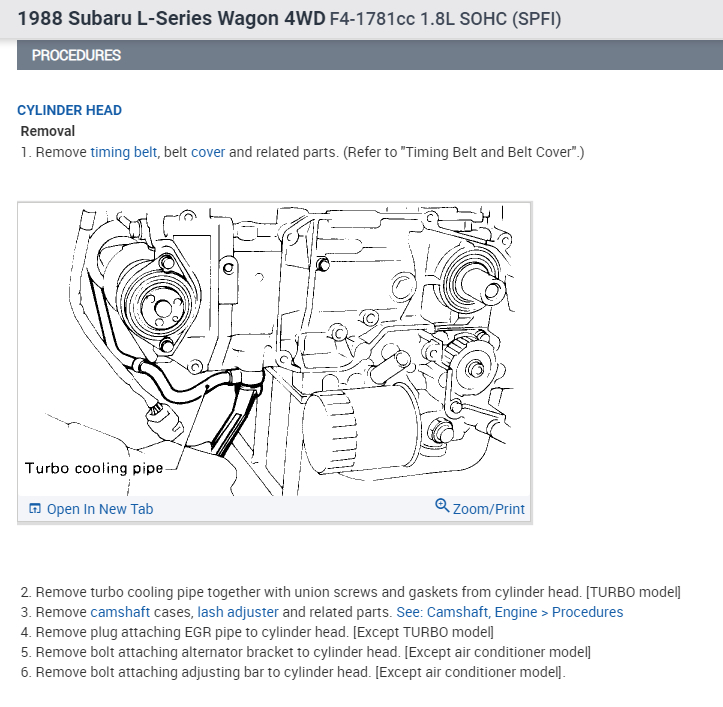 1988 Subaru L-Series Wagon 4WD F4-1781cc 1.8L SOHC (SPFI)

PROCEDURES

CYLINDER HEAD

Removal

1. Remove timing belt, belt cover and related parts. (Refer to "Timing Belt and Belt Cover".)

Turbo cooling pipe

Open In New Tab

Zoom/Print

2. Remove turbo cooling pipe together with union screws and gaskets from cylinder head. [TURBO model]
3. Remove camshaft cases, lash adjuster and related parts. See: Camshaft, Engine > Procedures
4. Remove plug attaching EGR pipe to cylinder head. [Except TURBO model]
5. Remove bolt attaching alternator bracket to cylinder head. [Except air conditioner model]
6. Remove bolt attaching adjusting bar to cylinder head. [Except air conditioner model].