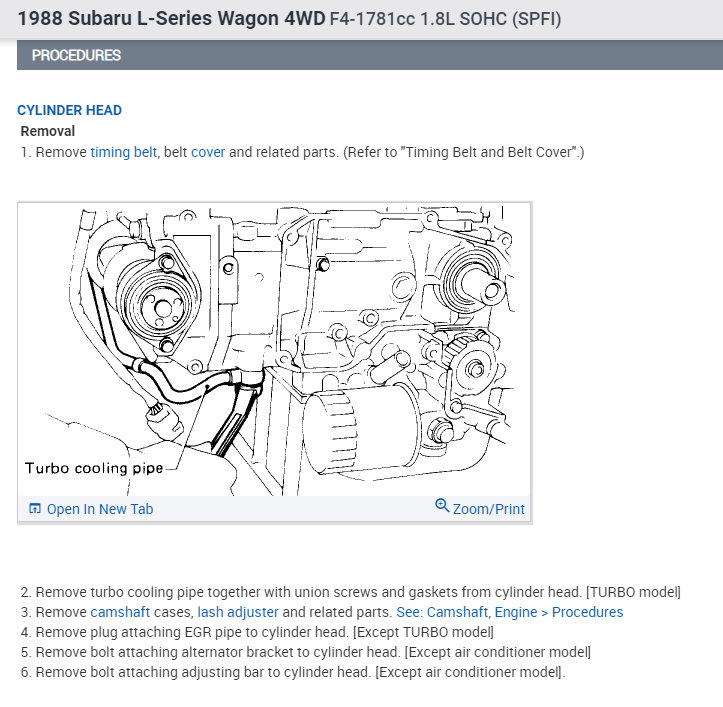 1988 Subaru L-Series Wagon 4WD F4-1781cc 1.8L SOHC (SPFI)

PROCEDURES

CYLINDER HEAD

Removal

1. Remove timing belt, belt cover and related parts. (Refer to "Timing Belt and Belt Cover".)

Turbo cooling pipe

Open In New Tab

Zoom/Print

2. Remove turbo cooling pipe together with union screws and gaskets from cylinder head. [TURBO model]
3. Remove camshaft cases, lash adjuster and related parts. See: Camshaft, Engine > Procedures
4. Remove plug attaching EGR pipe to cylinder head. [Except TURBO model]
5. Remove bolt attaching alternator bracket to cylinder head. [Except air conditioner model]
6. Remove bolt attaching adjusting bar to cylinder head. [Except air conditioner model].