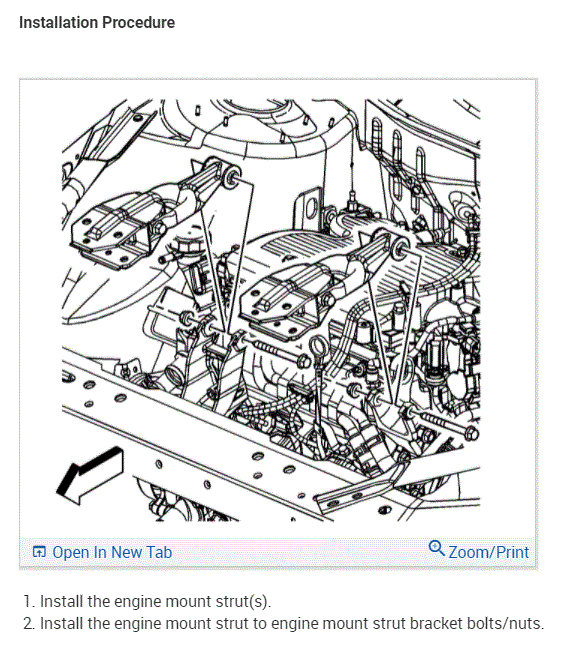 Installation Procedure

Open In New Tab

Zoom/Print

1. Install the engine mount strut(s).
2. Install the engine mount strut to engine mount strut bracket bolts/nuts.