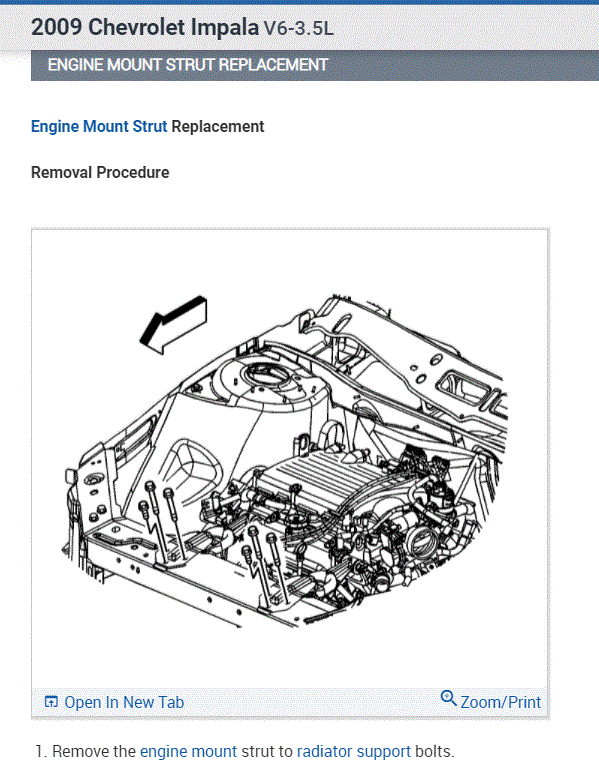 2009 Chevrolet Impala V6-3.5L

ENGINE MOUNT STRUT REPLACEMENT

Engine Mount Strut Replacement

Removal Procedure

Open In New Tab

Zoom/Print

1. Remove the engine mount strut to radiator support bolts.