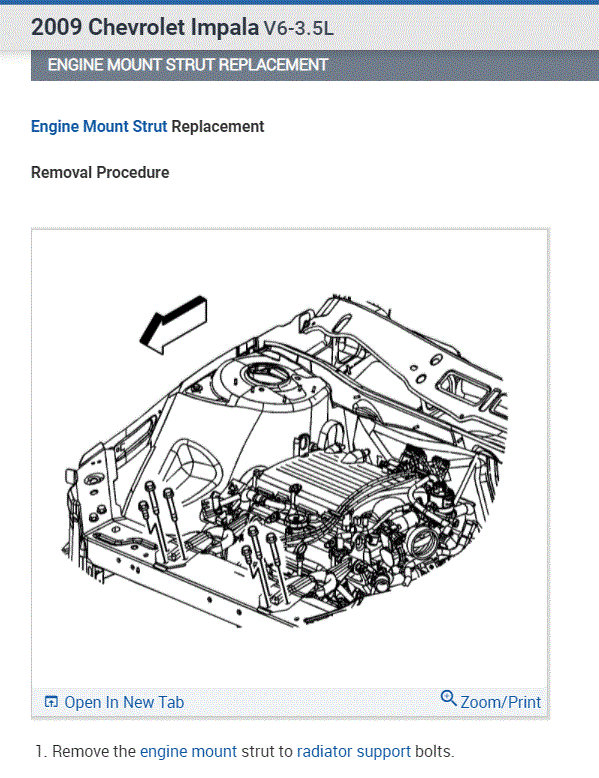 2009 Chevrolet Impala V6-3.5L

ENGINE MOUNT STRUT REPLACEMENT

Engine Mount Strut Replacement

Removal Procedure

Open In New Tab

Zoom/Print

1. Remove the engine mount strut to radiator support bolts.