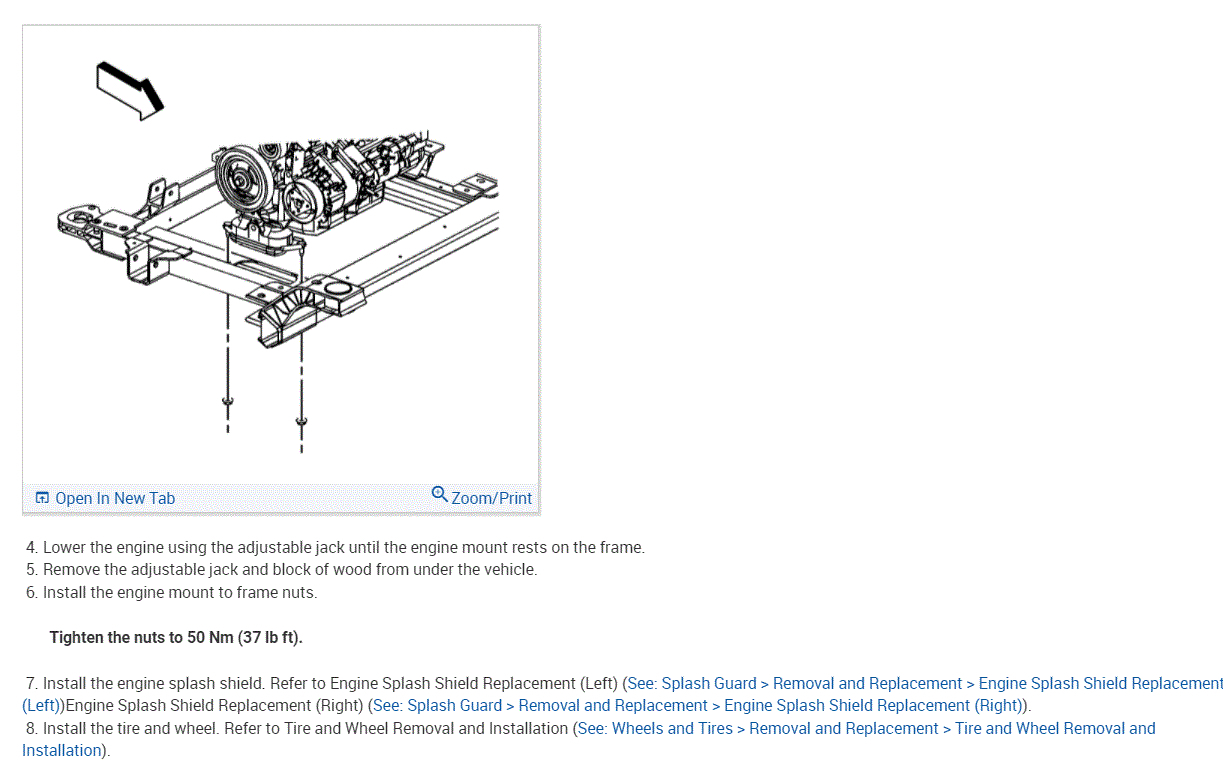 Open In New Tab
Zoom/Print

4. Lower the engine using the adjustable jack until the engine mount rests on the frame.
5. Remove the adjustable jack and block of wood from under the vehicle.
6. Install the engine mount to frame nuts.

Tighten the nuts to 50 Nm (37 lb ft).

7. Install the engine splash shield. Refer to Engine Splash Shield Replacement (Left) (See: Splash Guard > Removal and Replacement > Engine Splash Shield Replacement (Left))Engine Splash Shield Replacement (Right) (See: Splash Guard > Removal and Replacement > Engine Splash Shield Replacement (Right)).
8. Install the tire and wheel. Refer to Tire and Wheel Removal and Installation (See: Wheels and Tires > Removal and Replacement > Tire and Wheel Removal and Installation).