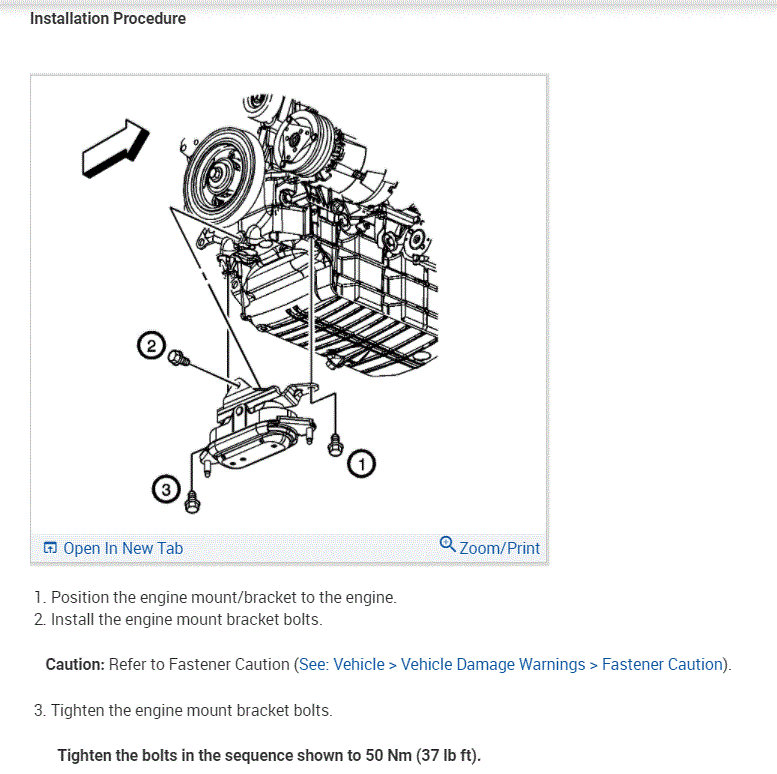 Installation Procedure

2

1

3

Open In New Tab

Zoom/Print

1. Position the engine mount/bracket to the engine.
2. Install the engine mount bracket bolts.

Caution: Refer to Fastener Caution (See: Vehicle > Vehicle Damage Warnings > Fastener Caution).

3. Tighten the engine mount bracket bolts.

Tighten the bolts in the sequence shown to 50 Nm (37 lb ft).