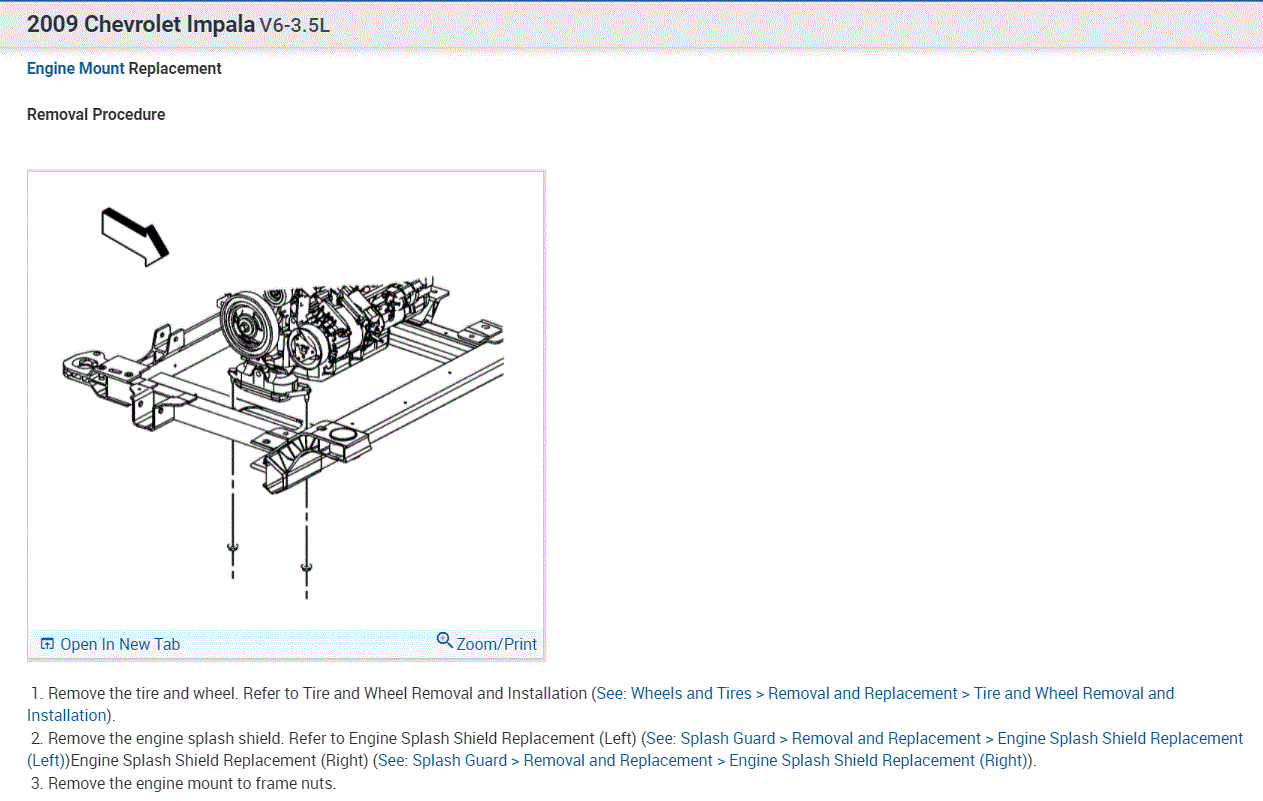 2009 Chevrolet Impala V6-3.5L

Engine Mount Replacement

Removal Procedure

Open In New Tab
Zoom/Print

1. Remove the tire and wheel. Refer to Tire and Wheel Removal and Installation (See: Wheels and Tires > Removal and Replacement > Tire and Wheel Removal and Installation).
2. Remove the engine splash shield. Refer to Engine Splash Shield Replacement (Left) (See: Splash Guard > Removal and Replacement > Engine Splash Shield Replacement (Left))Engine Splash Shield Replacement (Right) (See: Splash Guard > Removal and Replacement > Engine Splash Shield Replacement (Right)).
3. Remove the engine mount to frame nuts.