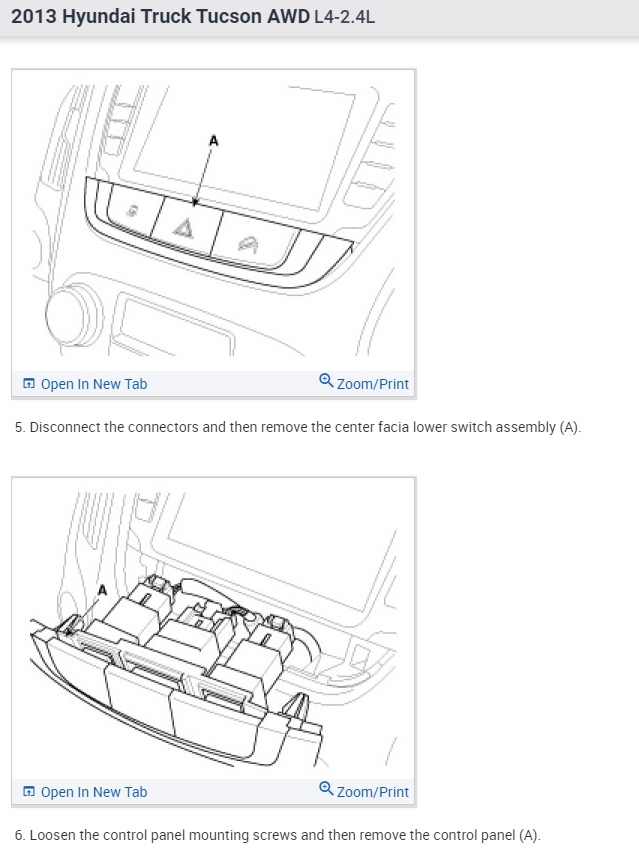 2013 Hyundai Truck Tucson AWD L4-2.4L

A

Open In New Tab
Zoom/Print

5. Disconnect the connectors and then remove the center facia lower switch assembly (A).

A

Open In New Tab
Zoom/Print

6. Loosen the control panel mounting screws and then remove the control panel (A).