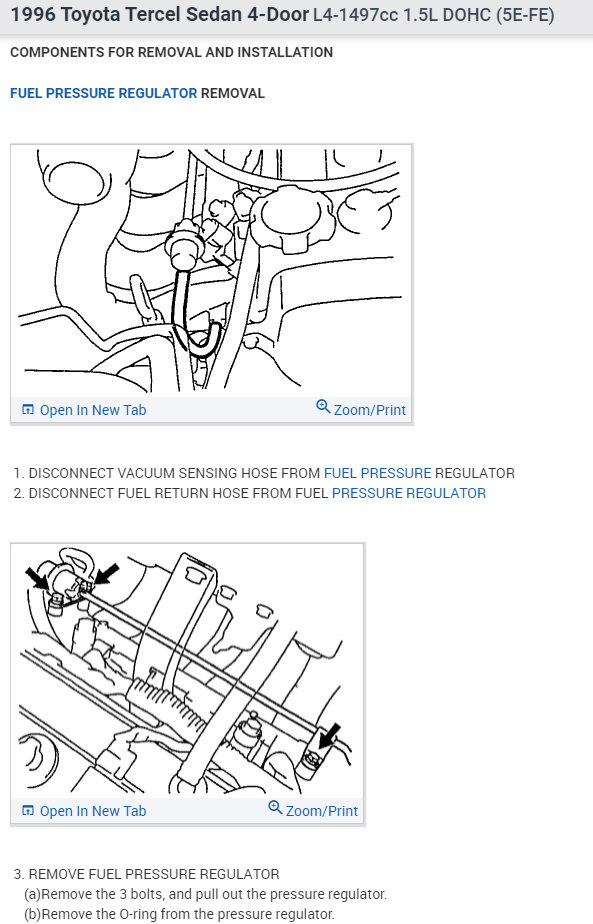 1996 Toyota Tercel Sedan 4-Door L4-1497cc 1.5L DOHC (5E-FE)

COMPONENTS FOR REMOVAL AND INSTALLATION

FUEL PRESSURE REGULATOR REMOVAL

Open In New Tab

Zoom/Print

1. DISCONNECT VACUUM SENSING HOSE FROM FUEL PRESSURE REGULATOR
2. DISCONNECT FUEL RETURN HOSE FROM FUEL PRESSURE REGULATOR

Open In New Tab

Zoom/Print

3. REMOVE FUEL PRESSURE REGULATOR
(a)Remove the 3 bolts, and pull out the pressure regulator.
(b)Remove the O-ring from the pressure regulator.