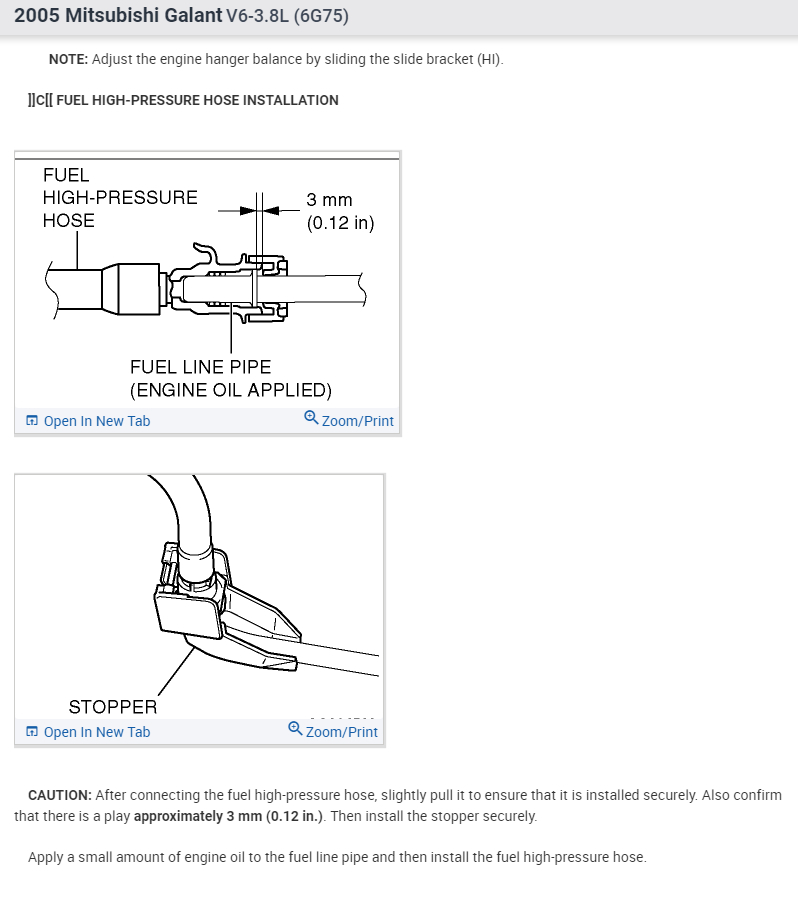 2005 Mitsubishi Galant V6-3.8L (6G75)

NOTE: Adjust the engine hanger balance by sliding the slide bracket (HI).

]]C[[ FUEL HIGH-PRESSURE HOSE INSTALLATION

FUEL HIGH-PRESSURE HOSE

3 mm (0.12 in)

FUEL LINE PIPE (ENGINE OIL APPLIED)

Open In New Tab

Zoom/Print

STOPPER

Open In New Tab

Zoom/Print

CAUTION: After connecting the fuel high-pressure hose, slightly pull it to ensure that it is installed securely. Also confirm that there is a play approximately 3 mm (0.12 in.). Then install the stopper securely.

Apply a small amount of engine oil to the fuel line pipe and then install the fuel high-pressure hose.