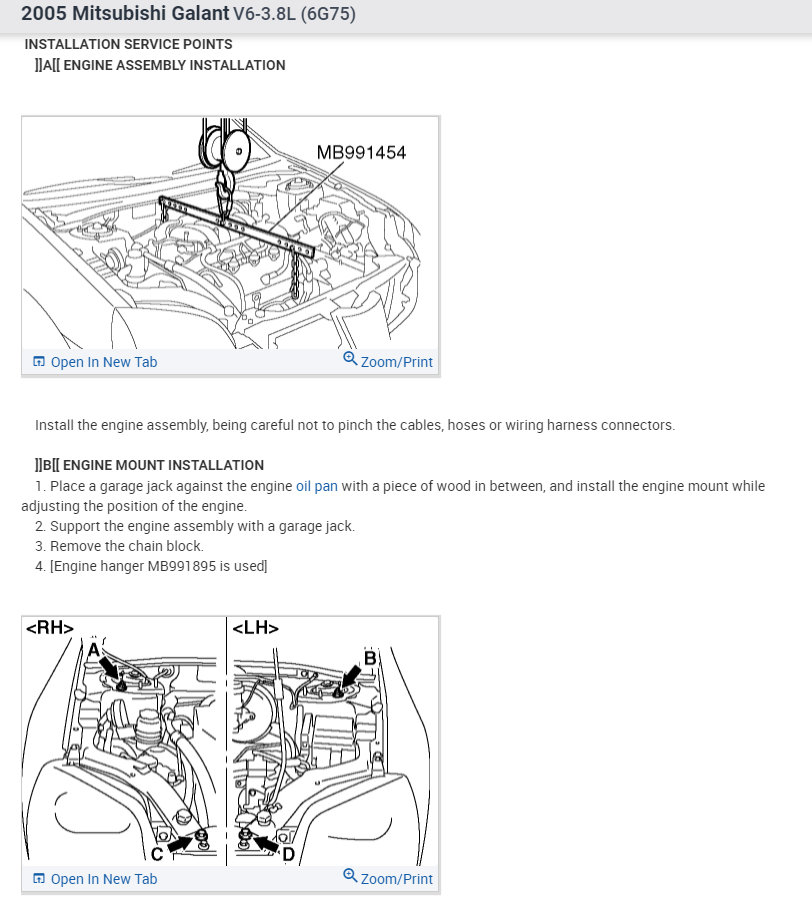 2005 Mitsubishi Galant V6-3.8L (6G75)

INSTALLATION SERVICE POINTS
]]A[[ ENGINE ASSEMBLY INSTALLATION

MB991454

Open In New Tab Zoom/Print

Install the engine assembly, being careful not to pinch the cables, hoses or wiring harness connectors.

]]B[[ ENGINE MOUNT INSTALLATION
1. Place a garage jack against the engine oil pan with a piece of wood in between, and install the engine mount while adjusting the position of the engine.
2. Support the engine assembly with a garage jack.
3. Remove the chain block.
4. [Engine hanger MB991895 is used]

<RH>
A
C
<LH>
B
D

Open In New Tab Zoom/Print