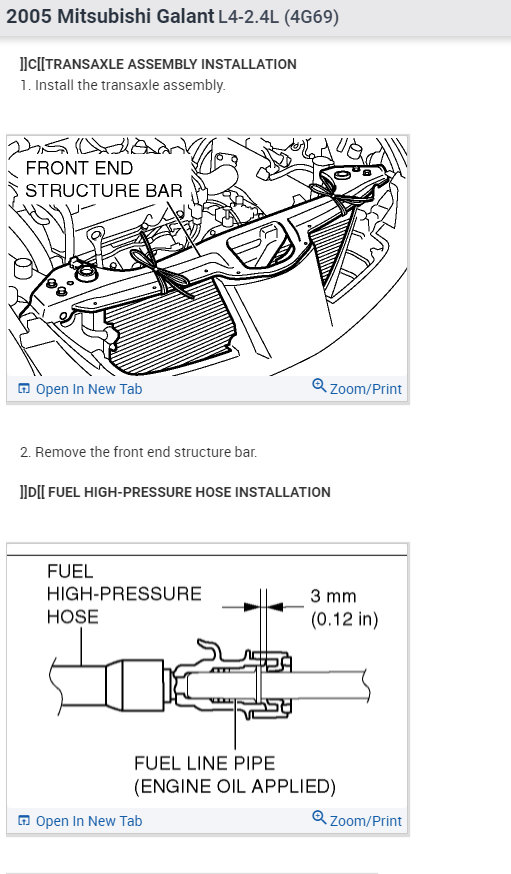 2005 Mitsubishi Galant L4-2.4L (4G69)

]]C[[TRANSAXLE ASSEMBLY INSTALLATION
1. Install the transaxle assembly.

FRONT END STRUCTURE BAR

Open In New Tab
Zoom/Print

2. Remove the front end structure bar.

]]D[[ FUEL HIGH-PRESSURE HOSE INSTALLATION

FUEL HIGH-PRESSURE HOSE
3 mm (0.12 in)
FUEL LINE PIPE (ENGINE OIL APPLIED)

Open In New Tab
Zoom/Print